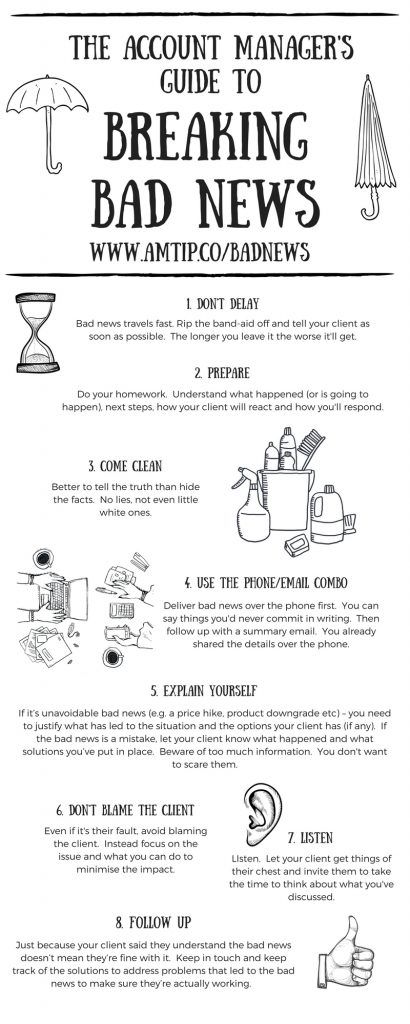 THE ACCOUNT MANAGER'S GUIDE TO
BREAKING BAD NEWS
WWW.AMTIP.CO/BADNEWS

1. DON'T DELAY
Bad news travels fast. Rip the band-aid off and tell your client as soon as possible. The longer you leave it the worse it'll get.

2. PREPARE
Do your homework. Understand what happened (or is going to happen), next steps, how your client will react and how you'll respond.

3. COME CLEAN
Better to tell the truth than hide the facts. No lies, not even little white ones.

4. USE THE PHONE/EMAIL COMBO
Deliver bad news over the phone first. You can say things you'd never commit in writing. Then follow up with a summary email. You already shared the details over the phone.

5. EXPLAIN YOURSELF
If it's unavoidable bad news (e.g. a price hike, product downgrade etc) – you need to justify what has led to the situation and the options your client has (if any). If the bad news is a mistake, let your client know what happened and what solutions you've put in place. Beware of too much information. You don't want to scare them.

6. DON'T BLAME THE CLIENT
Even if it's their fault, avoid blaming the client. Instead focus on the issue and what you can do to minimise the impact.

7. LISTEN
Listen. Let your client get things of their chest and invite them to take the time to think about what you've discussed.

8. FOLLOW UP
Just because your client said they understand the bad news doesn't mean they're fine with it. Keep in touch and keep track of the solutions to address problems that led to the bad news to make sure they're actually working.